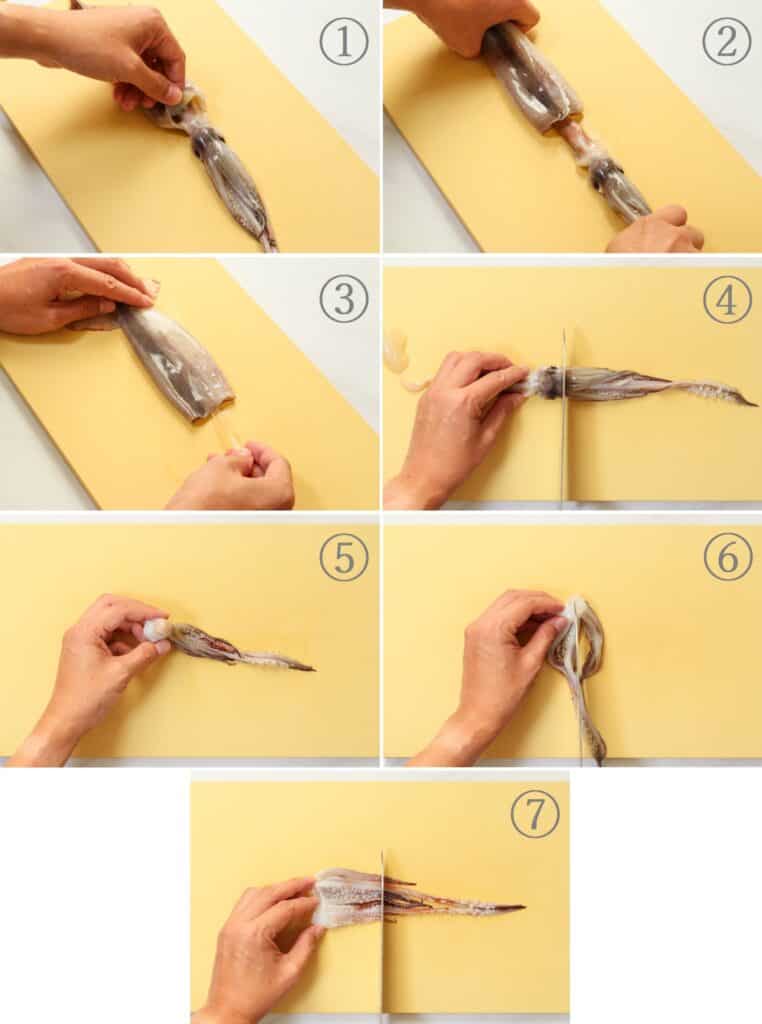 ①
②
③
④
⑤
⑥
⑦